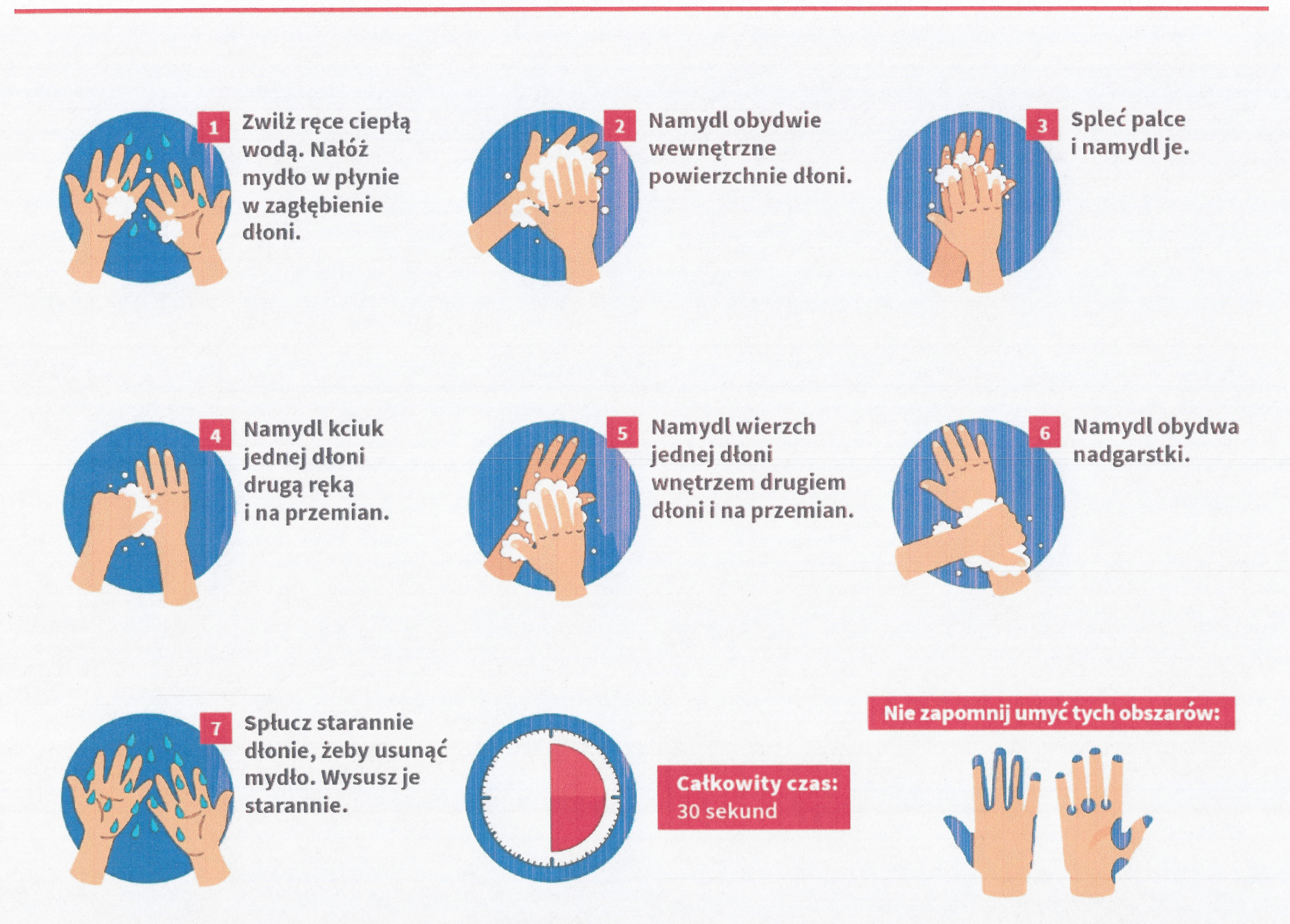 1

Zwilż ręce ciepłą wodą. Nałóż mydło w płynie w zagłębienie dłoni.

2

Namydl obydwie wewnętrzne powierzchnie dłoni.

3

Spleć palce i namydl je.

4

Namydl kciuk jednej dłoni drugą ręką i na przemian.

5

Namydl wierzch jednej dłoni wnętrzem drugiem dłoni i na przemian.

6

Namydl obydwa nadgarstki.

7

Spłucz starannie dłonie, żeby usunąć mydło. Wysusz je starannie.

Całkowity czas: 30 sekund

Nie zapomnij umyć tych obszarów: